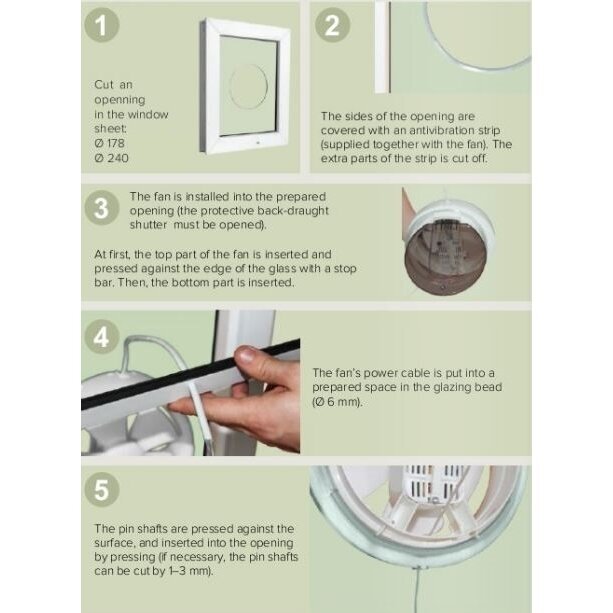 1

Cut an openning in the window sheet:
Ø 178
Ø 240

2

The sides of the opening are covered with an antivibration strip (supplied together with the fan). The extra parts of the strip is cut off.

3

The fan is installed into the prepared opening (the protective back-draught shutter must be opened).

At first, the top part of the fan is inserted and pressed against the edge of the glass with a stop bar. Then, the bottom part is inserted.

4

The fan's power cable is put into a prepared space in the glazing bead (Ø 6 mm).

5

The pin shafts are pressed against the surface, and inserted into the opening by pressing (if necessary, the pin shafts can be cut by 1–3 mm).